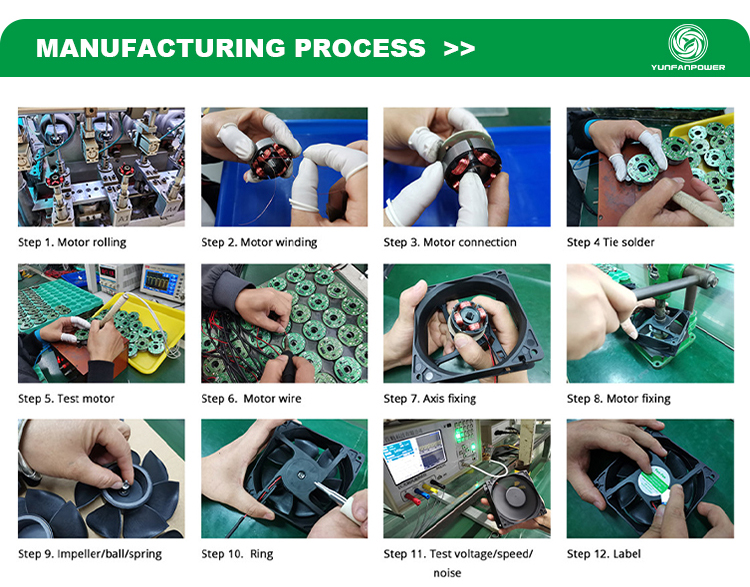 MANUFACTURING PROCESS >>

YUNFANPOWER

Step 1. Motor rolling

Step 2. Motor winding

Step 3. Motor connection

Step 4 Tie solder

Step 5. Test motor

Step 6. Motor wire

Step 7. Axis fixing

Step 8. Motor fixing

Step 9. Impeller/ball/spring

Step 10. Ring

Step 11. Test voltage/speed/ noise

Step 12. Label